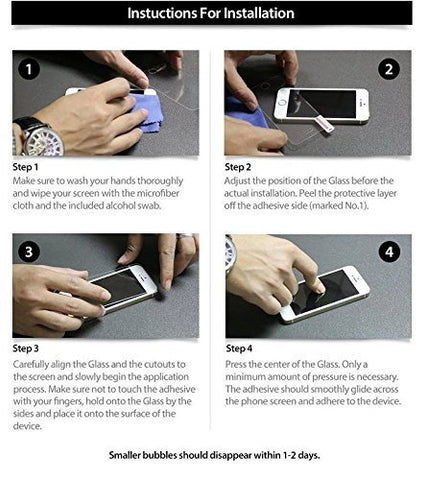 Instuctions For Installation

1

Step 1
Make sure to wash your hands thoroughly and wipe your screen with the microfiber cloth and the included alcohol swab.

2

Step 2
Adjust the position of the Glass before the actual installation. Peel the protective layer off the adhesive side (marked No.1).

3

Step 3
Carefully align the Glass and the cutouts to the screen and slowly begin the application process. Make sure not to touch the adhesive with your fingers, hold onto the Glass by the sides and place it onto the surface of the device.

4

Step 4
Press the center of the Glass. Only a minimum amount of pressure is necessary. The adhesive should smoothly glide across the phone screen and adhere to the device.

Smaller bubbles should disappear within 1-2 days.