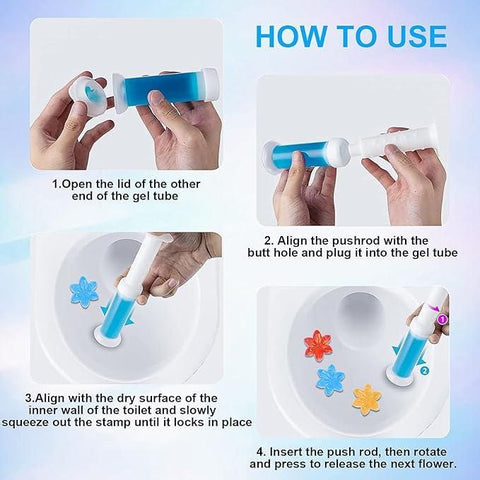 HOW TO USE

1.Open the lid of the other end of the gel tube

2. Align the pushrod with the butt hole and plug it into the gel tube

3.Align with the dry surface of the inner wall of the toilet and slowly squeeze out the stamp until it locks in place

1

2

4. Insert the push rod, then rotate and press to release the next flower.